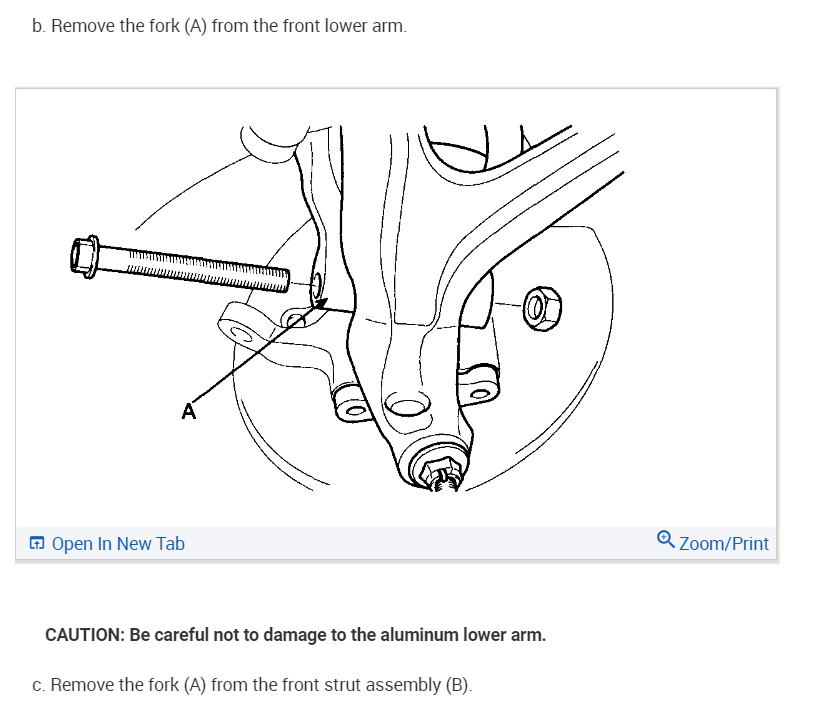 b. Remove the fork (A) from the front lower arm.

A

Open In New Tab

Zoom/Print

CAUTION: Be careful not to damage to the aluminum lower arm.

c. Remove the fork (A) from the front strut assembly (B).