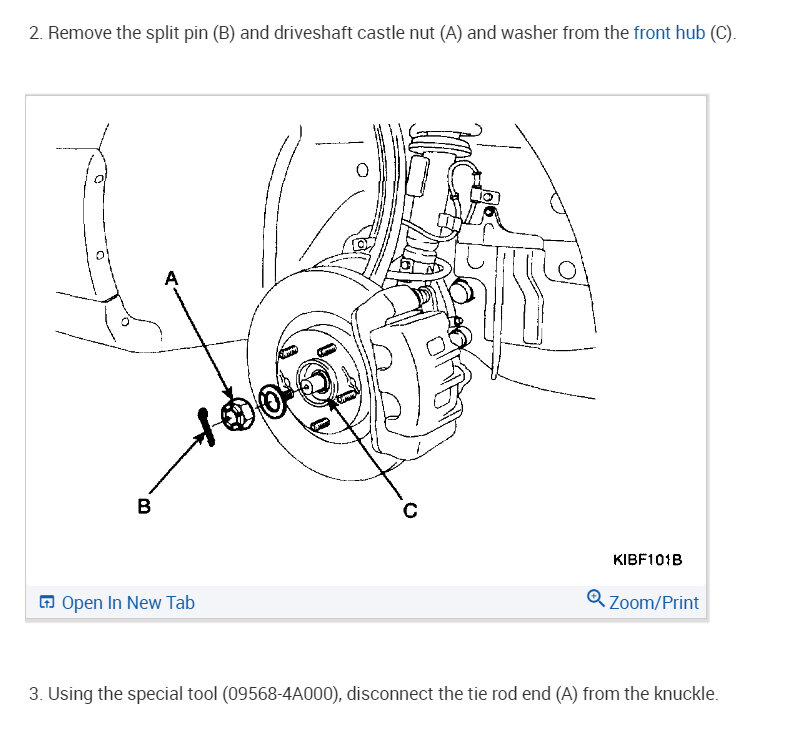 2. Remove the split pin (B) and driveshaft castle nut (A) and washer from the front hub (C).

A

B

C

KIBF101B

Open In New Tab

Zoom/Print

3. Using the special tool (09568-4A000), disconnect the tie rod end (A) from the knuckle.