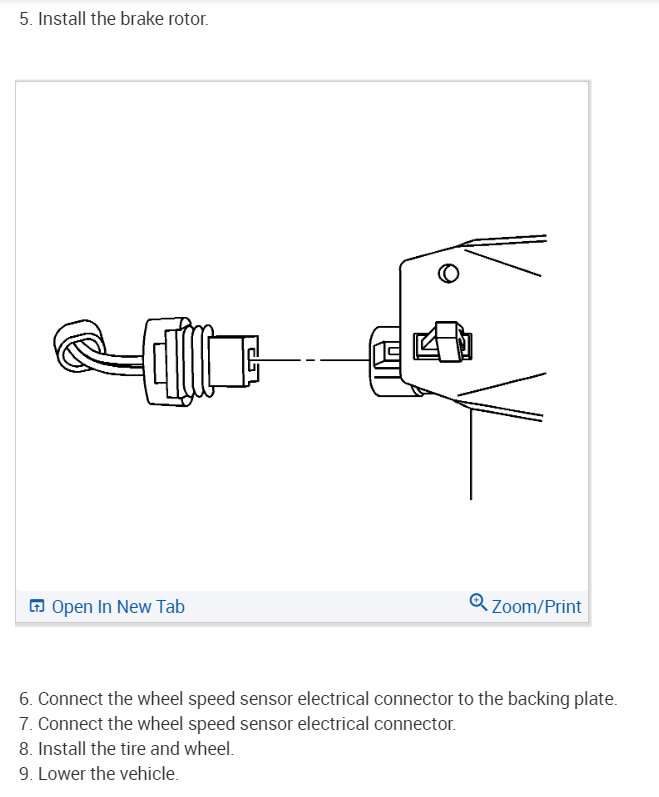 5. Install the brake rotor.

Open In New Tab

Zoom/Print

6. Connect the wheel speed sensor electrical connector to the backing plate.
7. Connect the wheel speed sensor electrical connector.
8. Install the tire and wheel.
9. Lower the vehicle.