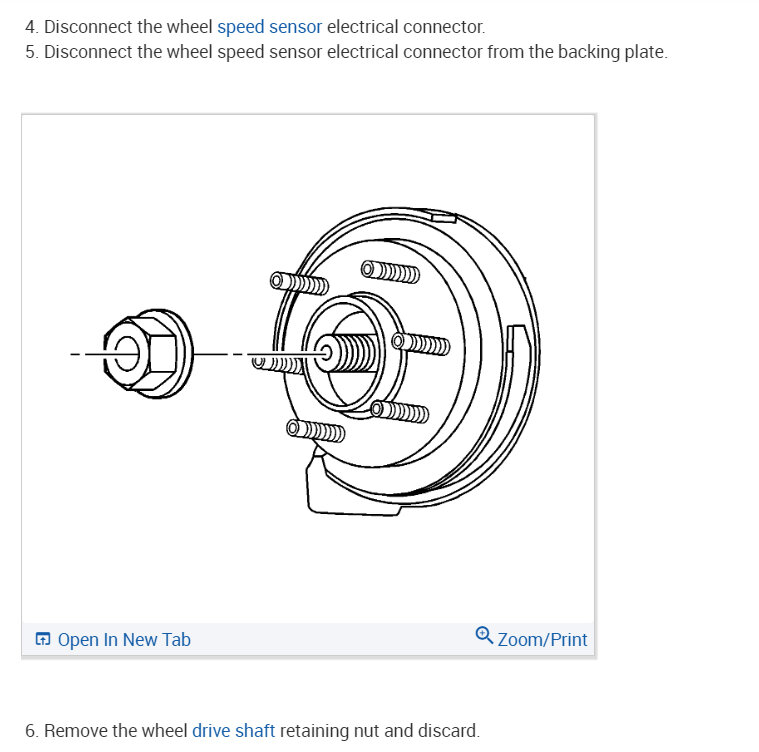 4. Disconnect the wheel speed sensor electrical connector.
5. Disconnect the wheel speed sensor electrical connector from the backing plate.

Open In New Tab

Zoom/Print

6. Remove the wheel drive shaft retaining nut and discard.