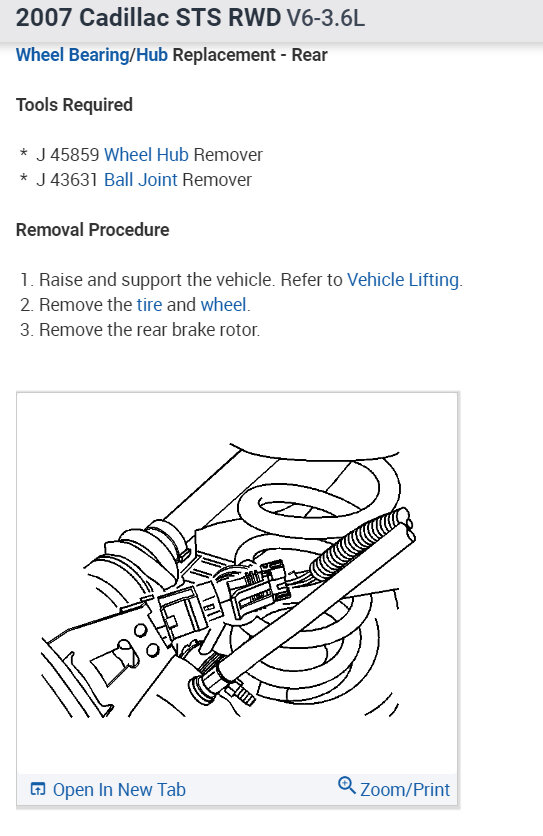 2007 Cadillac STS RWD V6-3.6L

Wheel Bearing/Hub Replacement - Rear

Tools Required

* J 45859 Wheel Hub Remover
* J 43631 Ball Joint Remover

Removal Procedure

1. Raise and support the vehicle. Refer to Vehicle Lifting.
2. Remove the tire and wheel.
3. Remove the rear brake rotor.

Open In New Tab

Zoom/Print