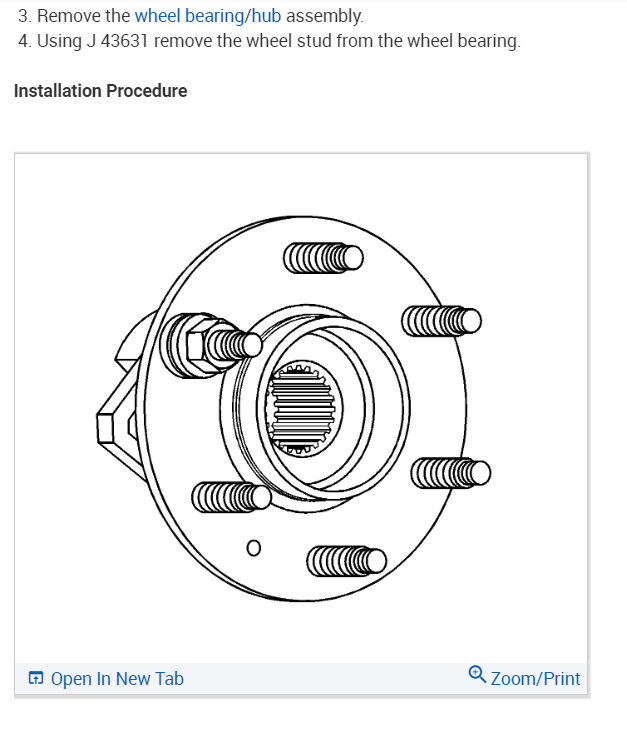 3. Remove the wheel bearing/hub assembly.
4. Using J 43631 remove the wheel stud from the wheel bearing.

Installation Procedure

Open In New Tab

Zoom/Print