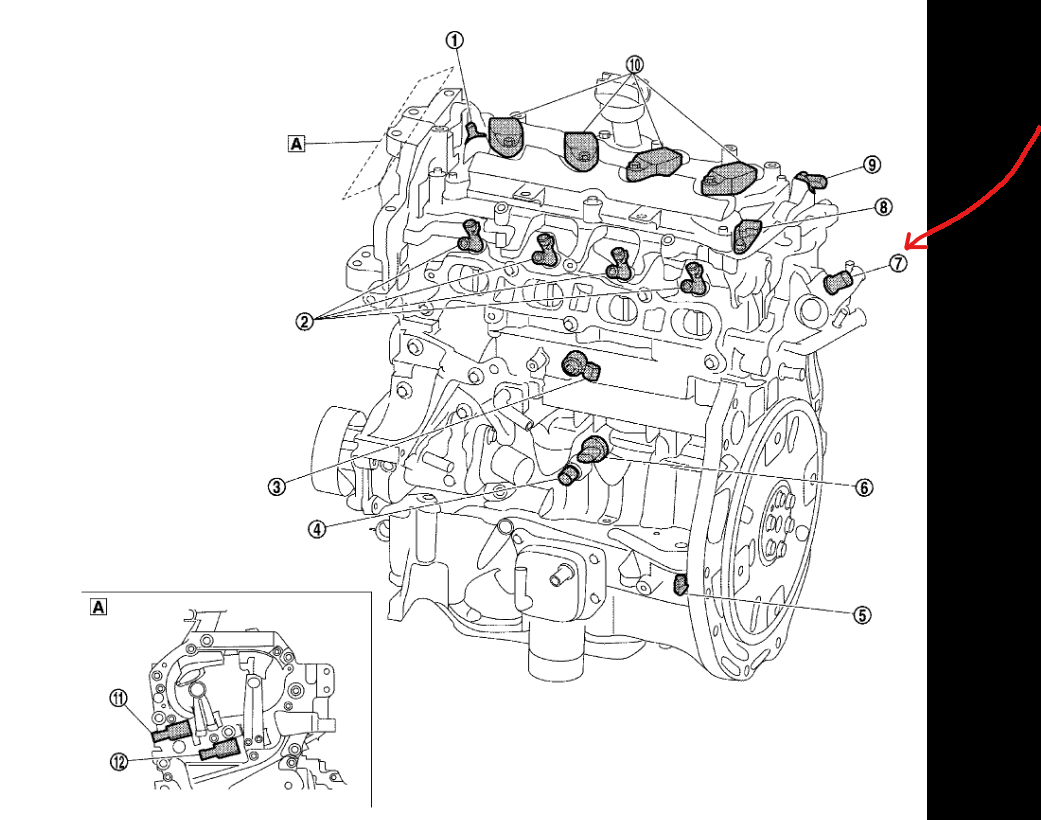 ①
⑩
A
⑨
⑧
⑦
②
③
⑥
④
⑤
A
⑪
⑫