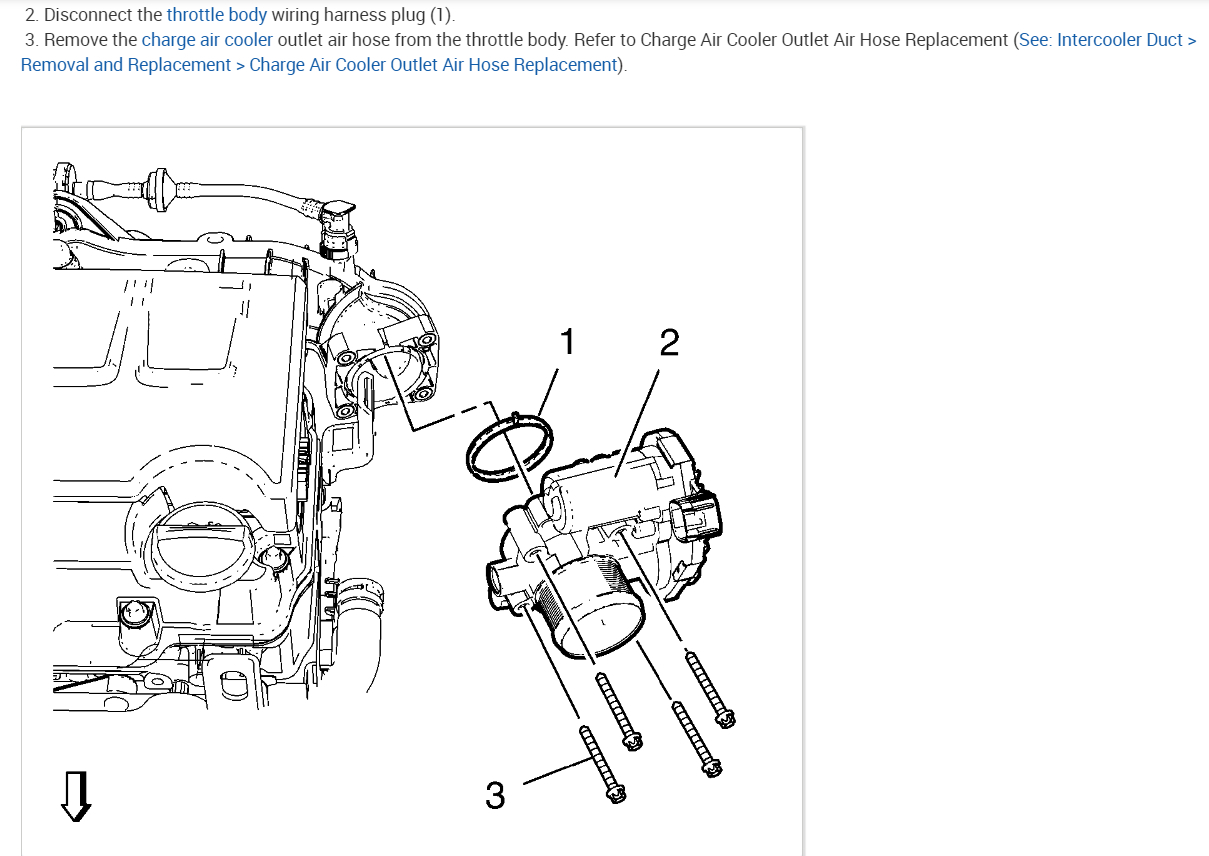 2. Disconnect the throttle body wiring harness plug (1).
3. Remove the charge air cooler outlet air hose from the throttle body. Refer to Charge Air Cooler Outlet Air Hose Replacement (See: Intercooler Duct > Removal and Replacement > Charge Air Cooler Outlet Air Hose Replacement).

1
2
3