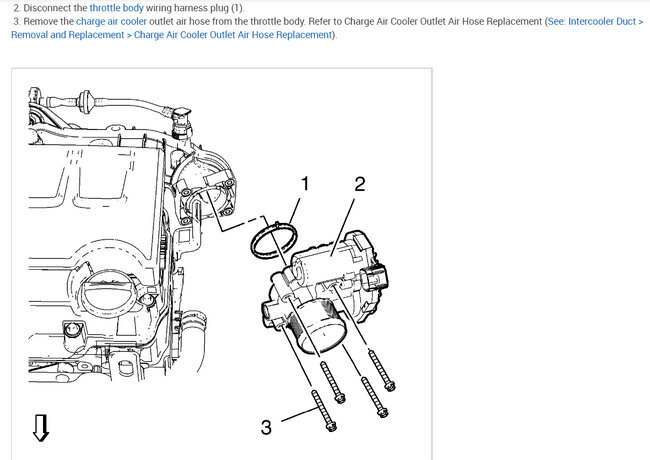 2. Disconnect the throttle body wiring harness plug (1).
3. Remove the charge air cooler outlet air hose from the throttle body. Refer to Charge Air Cooler Outlet Air Hose Replacement (See: Intercooler Duct > Removal and Replacement > Charge Air Cooler Outlet Air Hose Replacement).

1
2
3