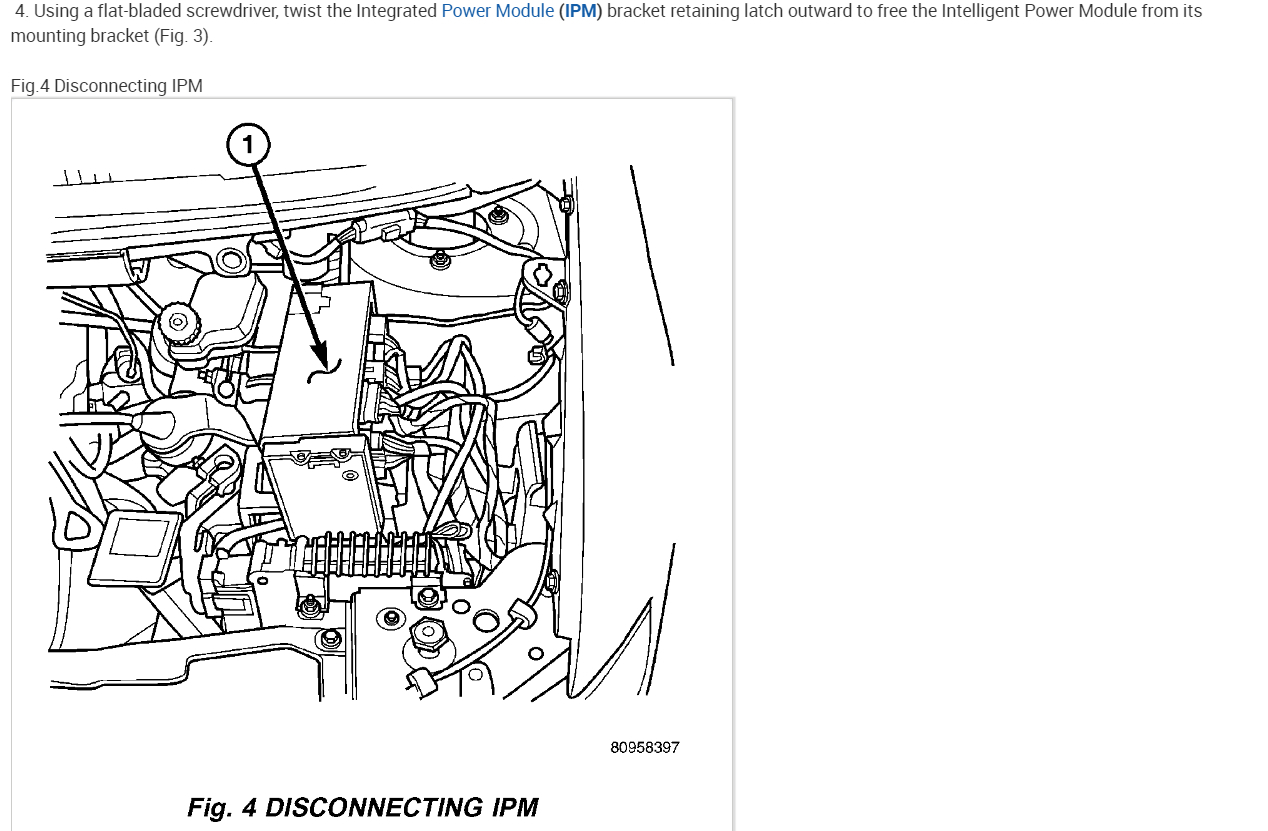 4. Using a flat-bladed screwdriver, twist the Integrated Power Module (IPM) bracket retaining latch outward to free the Intelligent Power Module from its mounting bracket (Fig. 3).

Fig.4 Disconnecting IPM

1

80958397

Fig. 4 DISCONNECTING IPM