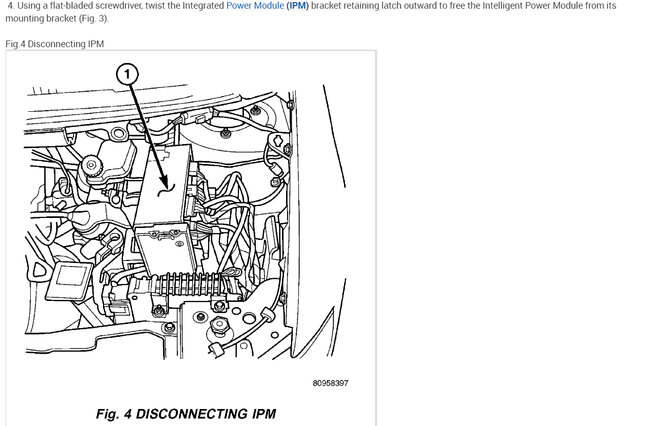 4. Using a flat-bladed screwdriver, twist the Integrated Power Module (IPM) bracket retaining latch outward to free the Intelligent Power Module from its mounting bracket (Fig. 3).

Fig.4 Disconnecting IPM

1

80958397

Fig. 4 DISCONNECTING IPM