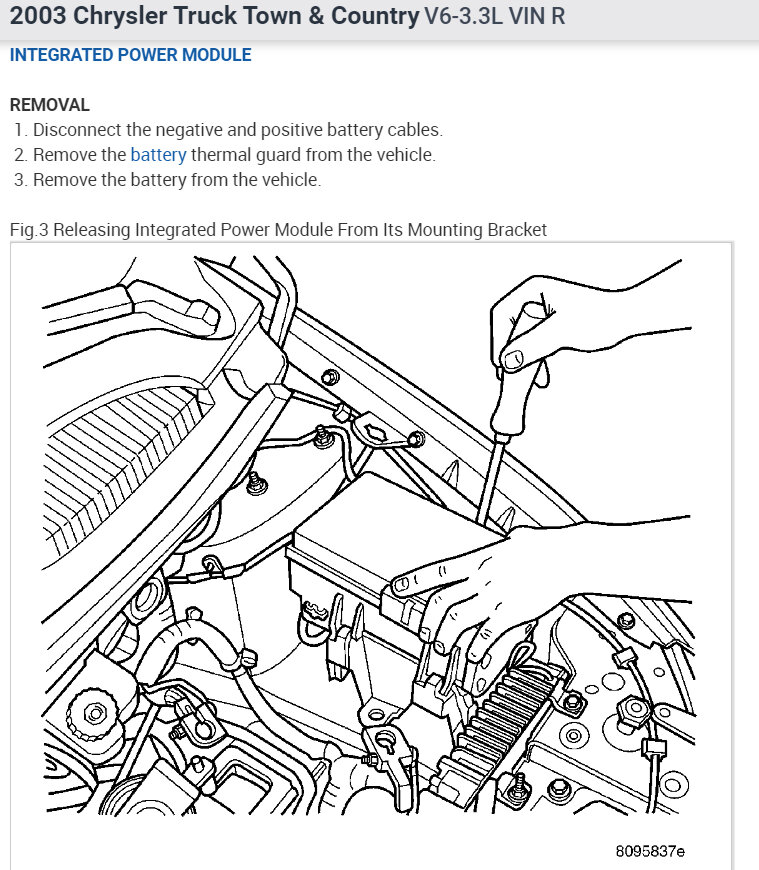 2003 Chrysler Truck Town & Country V6-3.3L VIN R

INTEGRATED POWER MODULE

REMOVAL
1. Disconnect the negative and positive battery cables.
2. Remove the battery thermal guard from the vehicle.
3. Remove the battery from the vehicle.

Fig.3 Releasing Integrated Power Module From Its Mounting Bracket

8095837e