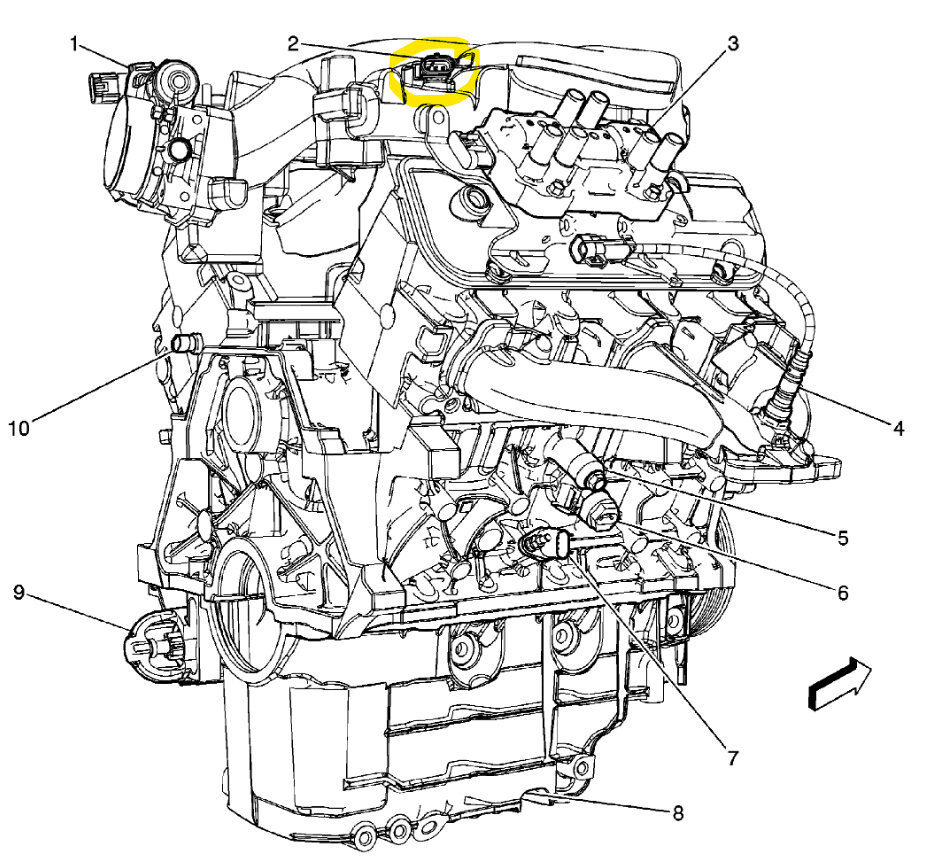 1
2
3
10
4
5
6
9
7
8