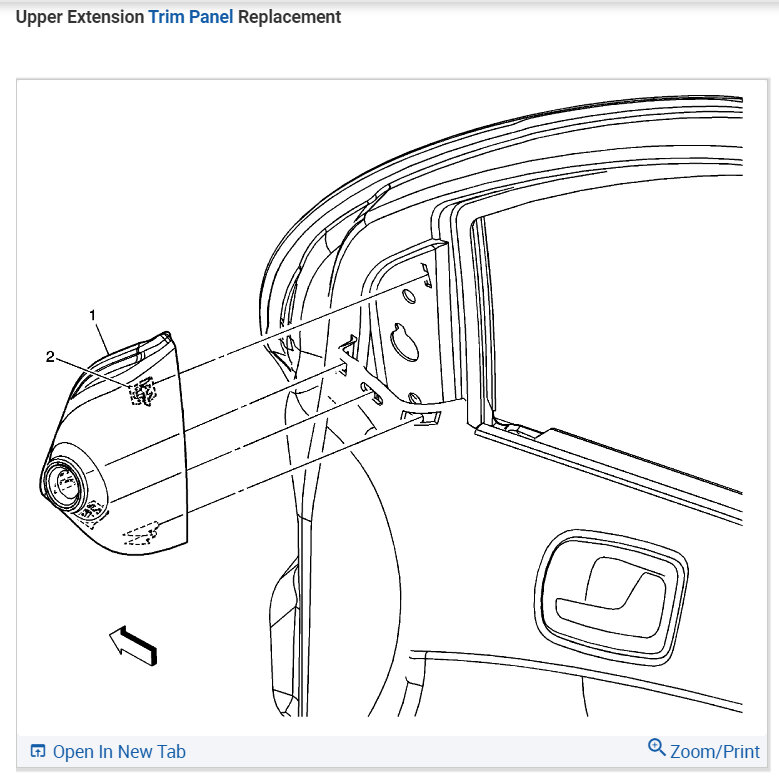 Upper Extension Trim Panel Replacement

1

2

Open In New Tab

Zoom/Print