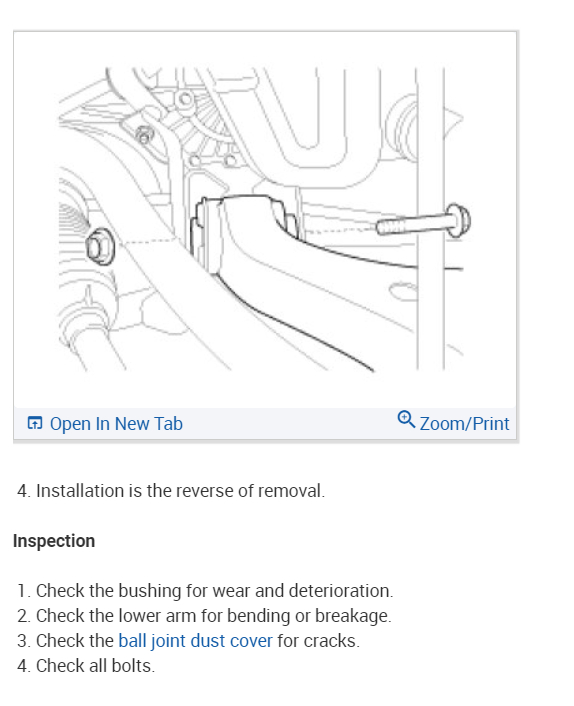 Open In New Tab
Zoom/Print

4. Installation is the reverse of removal.

Inspection

1. Check the bushing for wear and deterioration.
2. Check the lower arm for bending or breakage.
3. Check the ball joint dust cover for cracks.
4. Check all bolts.