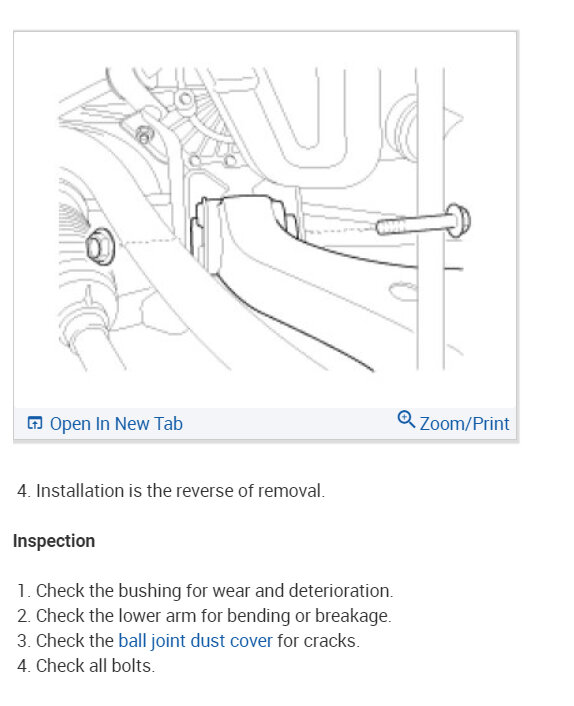 Open In New Tab
Zoom/Print

4. Installation is the reverse of removal.

Inspection

1. Check the bushing for wear and deterioration.
2. Check the lower arm for bending or breakage.
3. Check the ball joint dust cover for cracks.
4. Check all bolts.