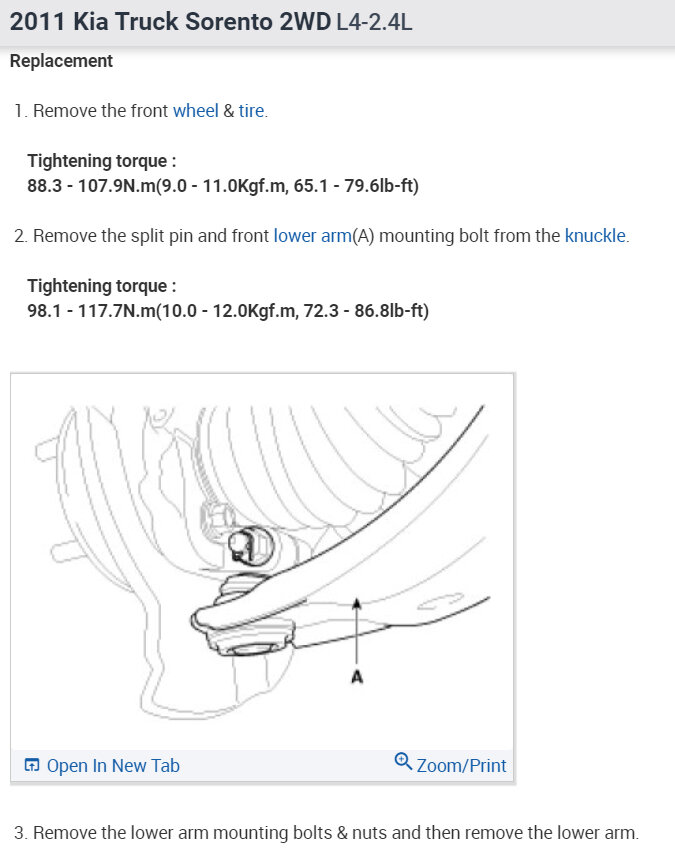 2011 Kia Truck Sorento 2WD L4-2.4L

Replacement

1. Remove the front wheel & tire.

Tightening torque :
88.3 - 107.9N.m(9.0 - 11.0Kgf.m, 65.1 - 79.6lb-ft)

2. Remove the split pin and front lower arm(A) mounting bolt from the knuckle.

Tightening torque :
98.1 - 117.7N.m(10.0 - 12.0Kgf.m, 72.3 - 86.8lb-ft)

A

Open In New Tab

Zoom/Print

3. Remove the lower arm mounting bolts & nuts and then remove the lower arm.