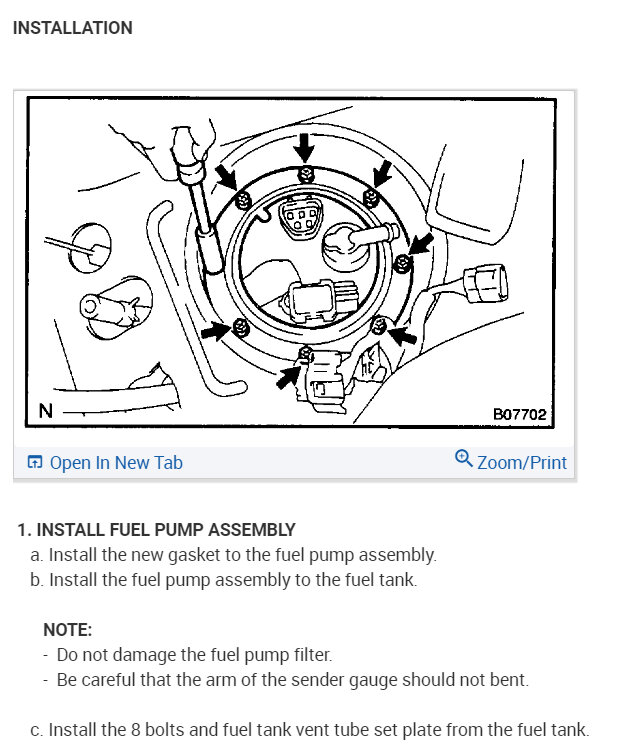 INSTALLATION

N

B07702

Open In New Tab

Zoom/Print

1. INSTALL FUEL PUMP ASSEMBLY

a. Install the new gasket to the fuel pump assembly.

b. Install the fuel pump assembly to the fuel tank.

NOTE:

- Do not damage the fuel pump filter.
- Be careful that the arm of the sender gauge should not bent.

c. Install the 8 bolts and fuel tank vent tube set plate from the fuel tank.