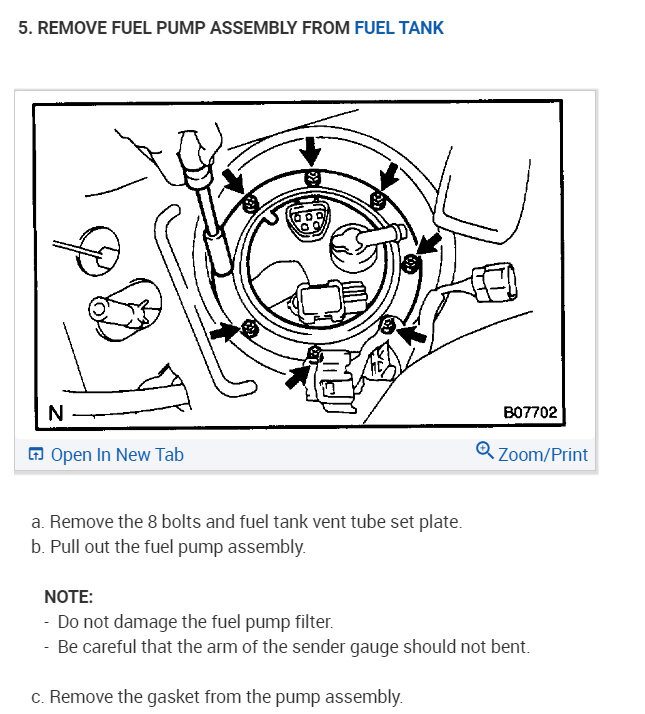 5. REMOVE FUEL PUMP ASSEMBLY FROM FUEL TANK

N

B07702

Open In New Tab

Zoom/Print

a. Remove the 8 bolts and fuel tank vent tube set plate.
b. Pull out the fuel pump assembly.

NOTE:
- Do not damage the fuel pump filter.
- Be careful that the arm of the sender gauge should not bent.

c. Remove the gasket from the pump assembly.