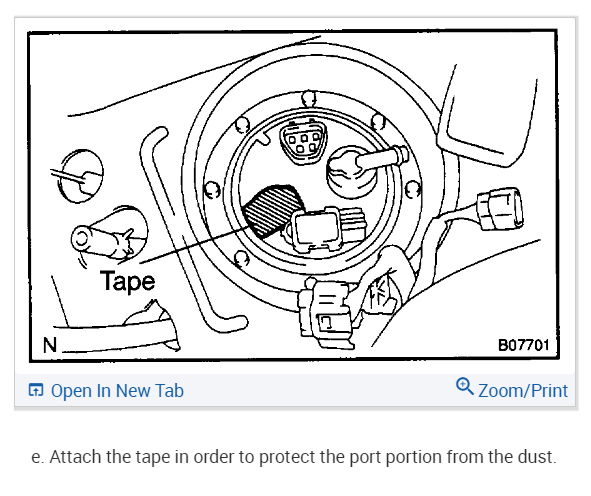 Tape

N

B07701

Open In New Tab

Zoom/Print

e. Attach the tape in order to protect the port portion from the dust.