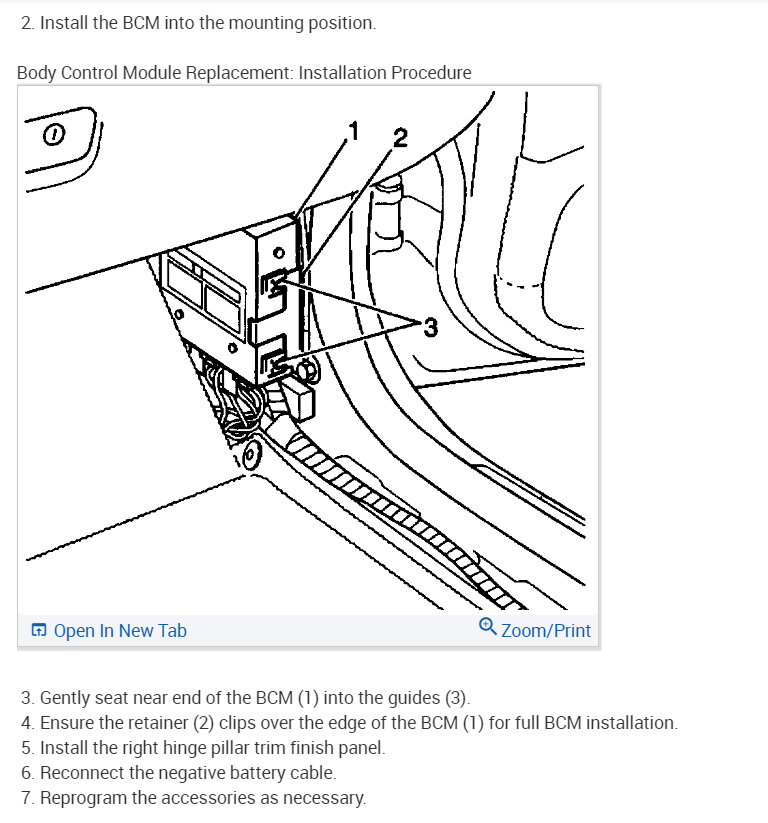 2. Install the BCM into the mounting position.

Body Control Module Replacement: Installation Procedure

1
2
3

Open In New Tab
Zoom/Print

3. Gently seat near end of the BCM (1) into the guides (3).
4. Ensure the retainer (2) clips over the edge of the BCM (1) for full BCM installation.
5. Install the right hinge pillar trim finish panel.
6. Reconnect the negative battery cable.
7. Reprogram the accessories as necessary.