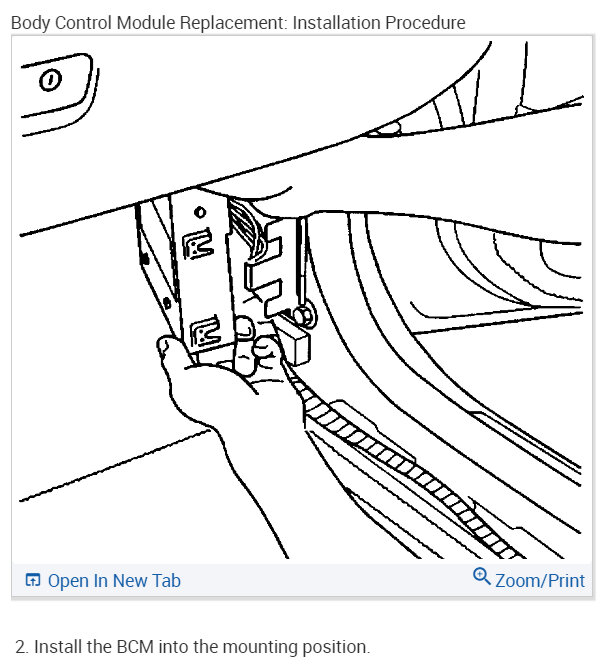 Body Control Module Replacement: Installation Procedure

Open In New Tab

Zoom/Print

2. Install the BCM into the mounting position.