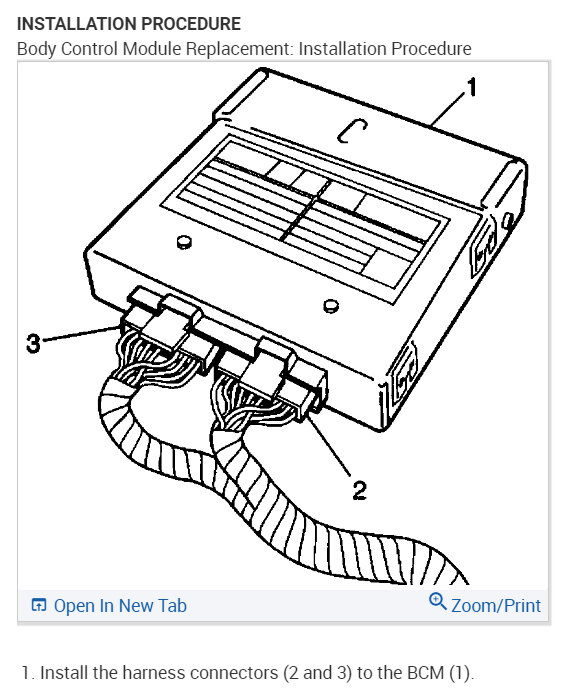 INSTALLATION PROCEDURE
Body Control Module Replacement: Installation Procedure

1

3

2

Open In New Tab Zoom/Print

1. Install the harness connectors (2 and 3) to the BCM (1).