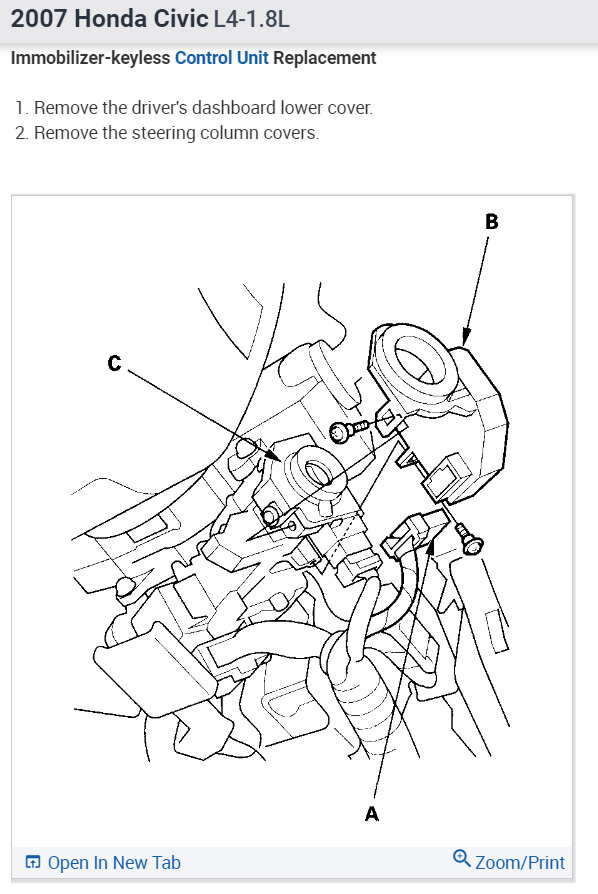 2007 Honda Civic L4-1.8L

Immobilizer-keyless Control Unit Replacement

1. Remove the driver's dashboard lower cover.
2. Remove the steering column covers.

B

C

A

Open In New Tab

Zoom/Print