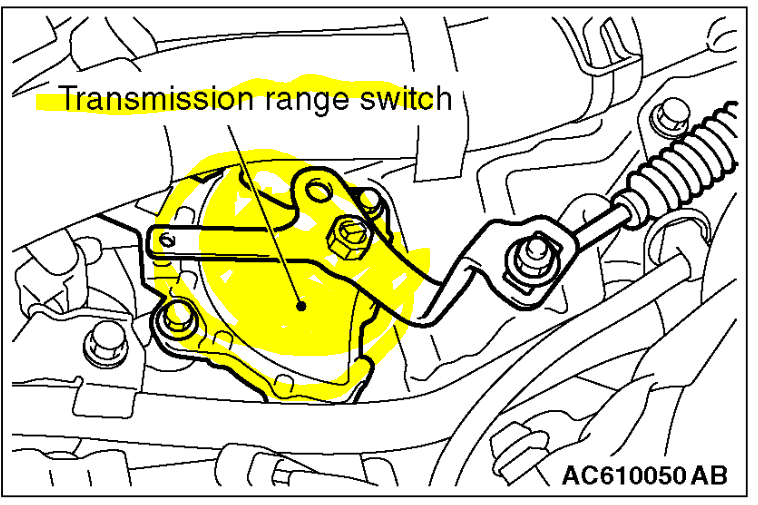 Transmission range switch

AC610050 AB