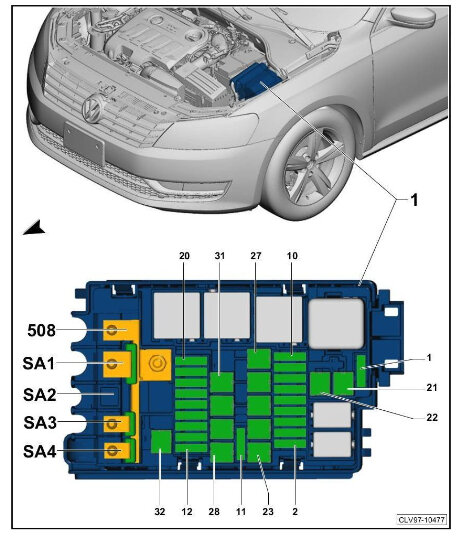 1

20 31 27 10

508

SA1

SA2

SA3

SA4

1

21

22

32 12 28 11 23 2

CLV87-10477