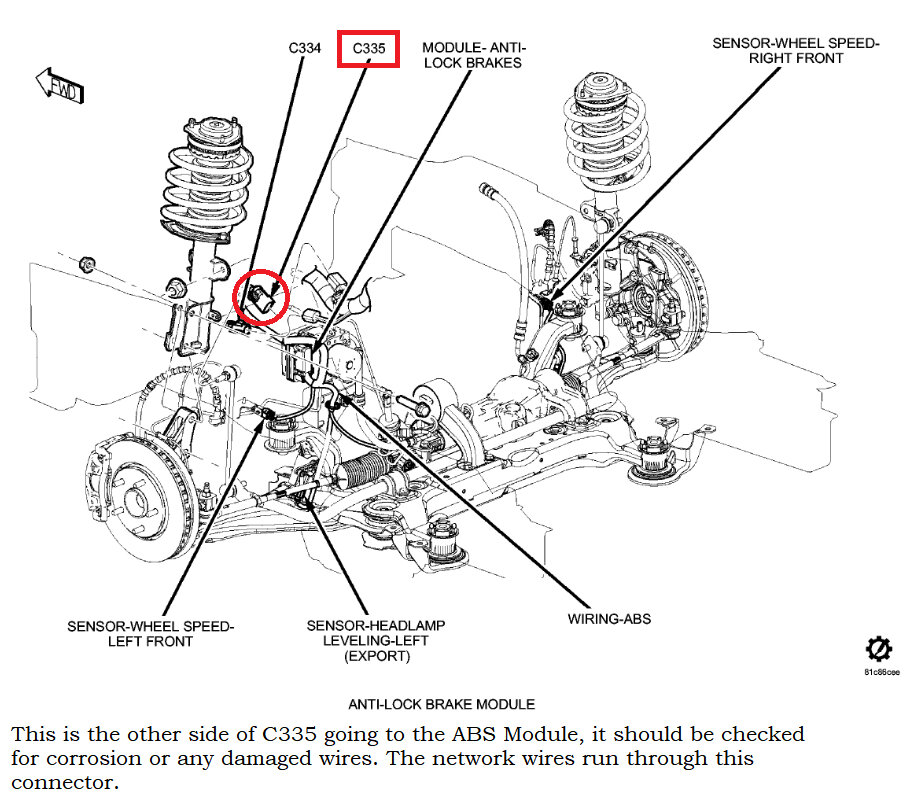 FWD

C334

C335

MODULE- ANTI-LOCK BRAKES

SENSOR-WHEEL SPEED-RIGHT FRONT

SENSOR-WHEEL SPEED-LEFT FRONT

SENSOR-HEADLAMP LEVELING-LEFT (EXPORT)

WIRING-ABS

81c86cee

ANTI-LOCK BRAKE MODULE

This is the other side of C335 going to the ABS Module, it should be checked for corrosion or any damaged wires. The network wires run through this connector.