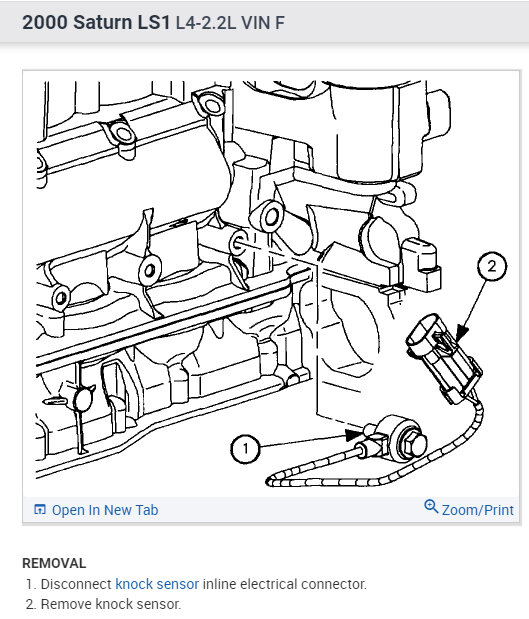 2000 Saturn LS1 L4-2.2L VIN F

2

1

Open In New Tab

Zoom/Print

REMOVAL

1. Disconnect knock sensor inline electrical connector.
2. Remove knock sensor.