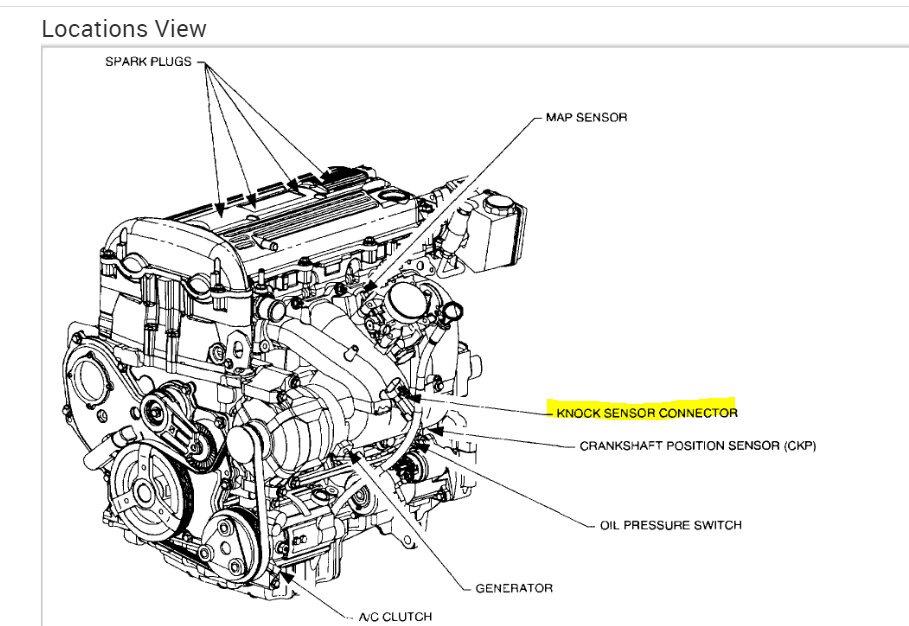 Locations View

SPARK PLUGS

MAP SENSOR

KNOCK SENSOR CONNECTOR

CRANKSHAFT POSITION SENSOR (CKP)

OIL PRESSURE SWITCH

GENERATOR

A/C CLUTCH