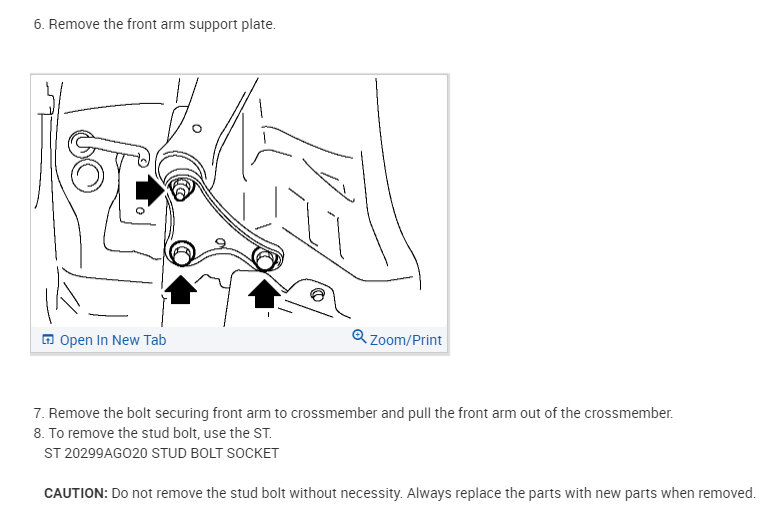 6. Remove the front arm support plate.

Open In New Tab

Zoom/Print

7. Remove the bolt securing front arm to crossmember and pull the front arm out of the crossmember.
8. To remove the stud bolt, use the ST.
ST 20299AG020 STUD BOLT SOCKET

CAUTION: Do not remove the stud bolt without necessity. Always replace the parts with new parts when removed.