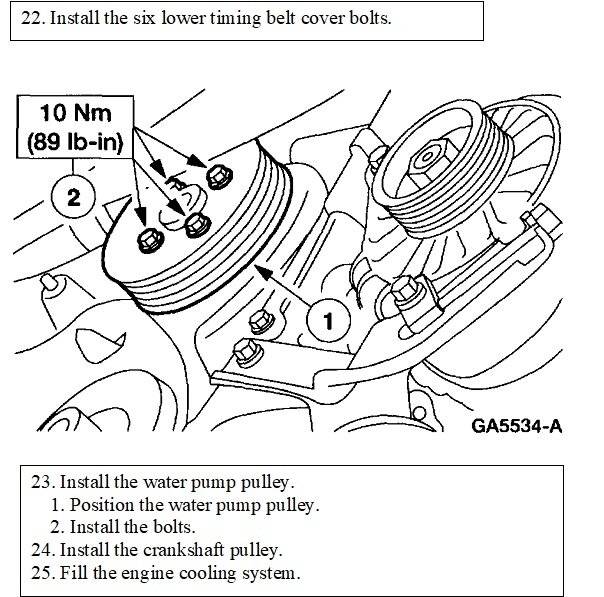 22. Install the six lower timing belt cover bolts.

10 Nm
(89 lb-in)

2

1

GA5534-A

23. Install the water pump pulley.
1. Position the water pump pulley.
2. Install the bolts.
24. Install the crankshaft pulley.
25. Fill the engine cooling system.