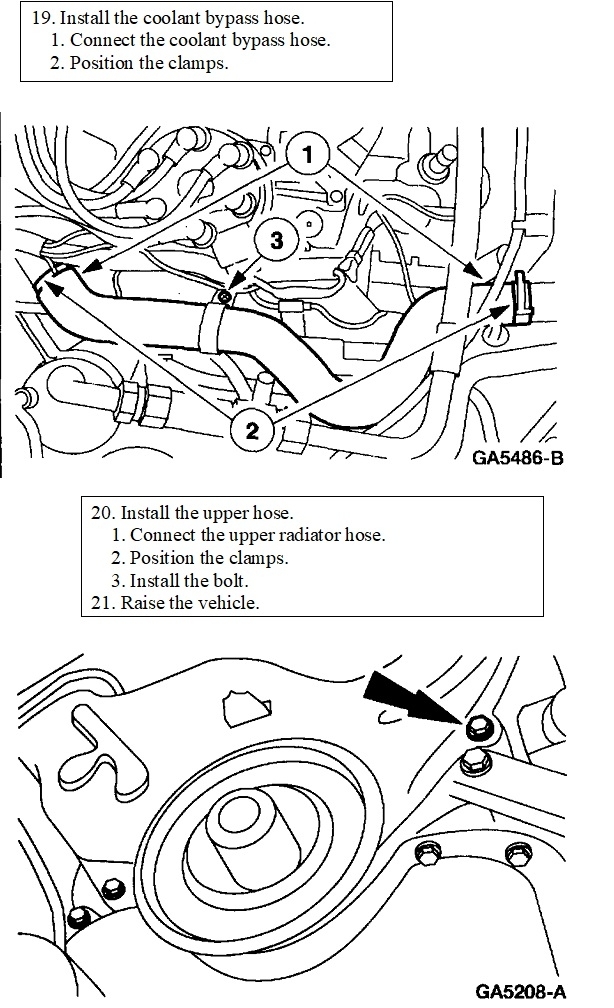 19. Install the coolant bypass hose.
1. Connect the coolant bypass hose.
2. Position the clamps.

1
3
2
GA5486-B

20. Install the upper hose.
1. Connect the upper radiator hose.
2. Position the clamps.
3. Install the bolt.
21. Raise the vehicle.

GA5208-A