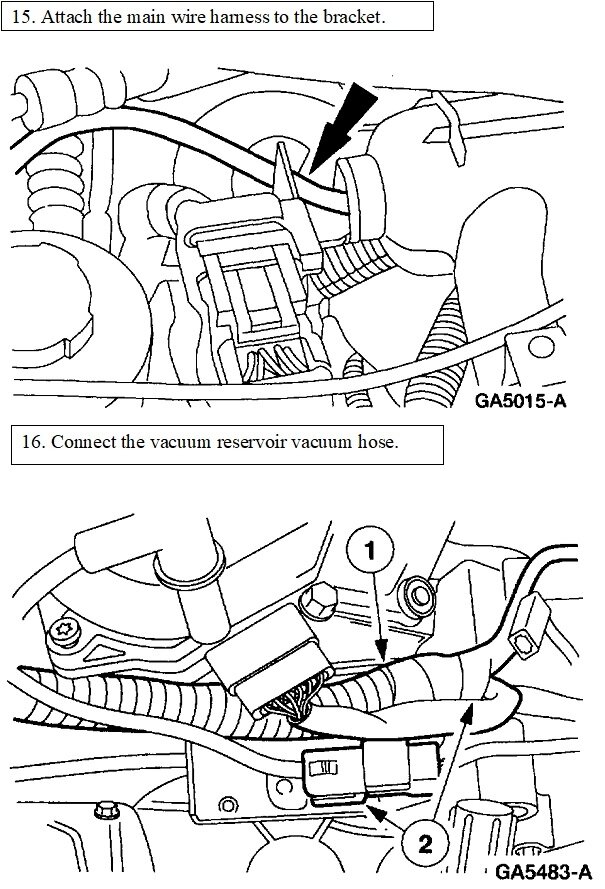 15. Attach the main wire harness to the bracket.

GA5015-A

16. Connect the vacuum reservoir vacuum hose.

1

2

GA5483-A