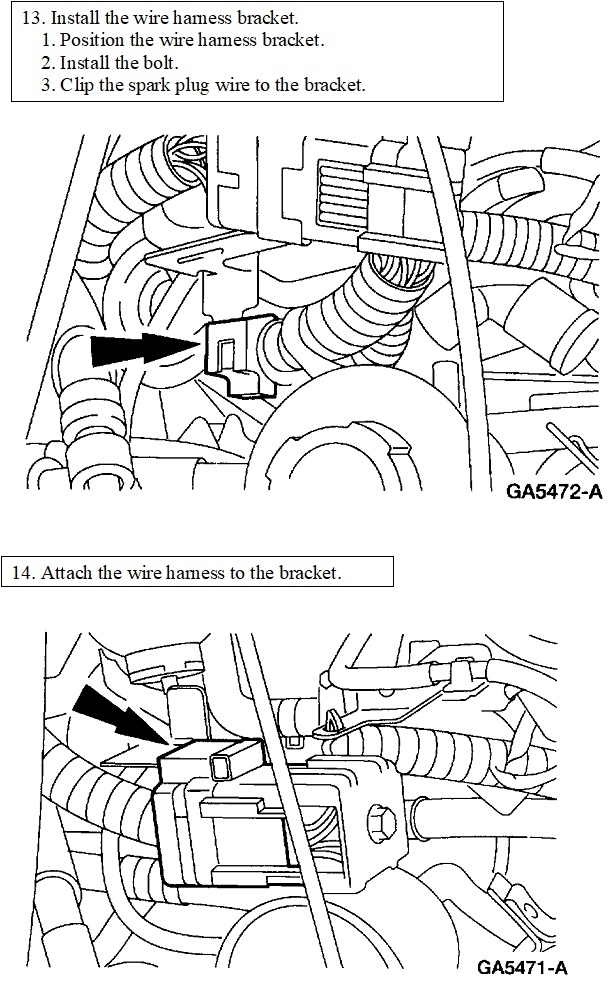 13. Install the wire harness bracket.
1. Position the wire harness bracket.
2. Install the bolt.
3. Clip the spark plug wire to the bracket.

GA5472-A

14. Attach the wire harness to the bracket.

GA5471-A