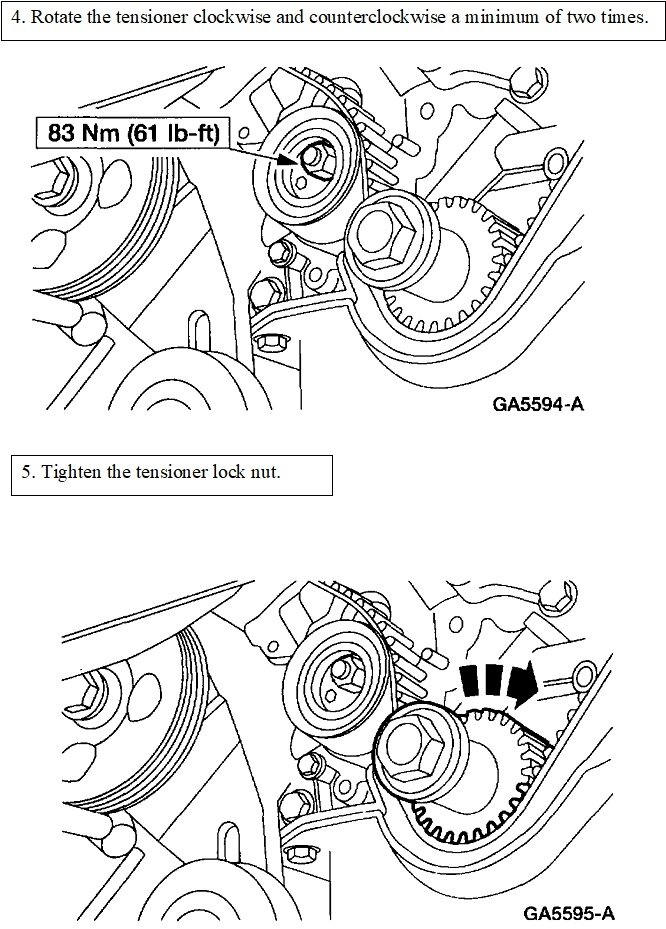 4. Rotate the tensioner clockwise and counterclockwise a minimum of two times.

83 Nm (61 lb-ft)

GA5594-A

5. Tighten the tensioner lock nut.

GA5595-A