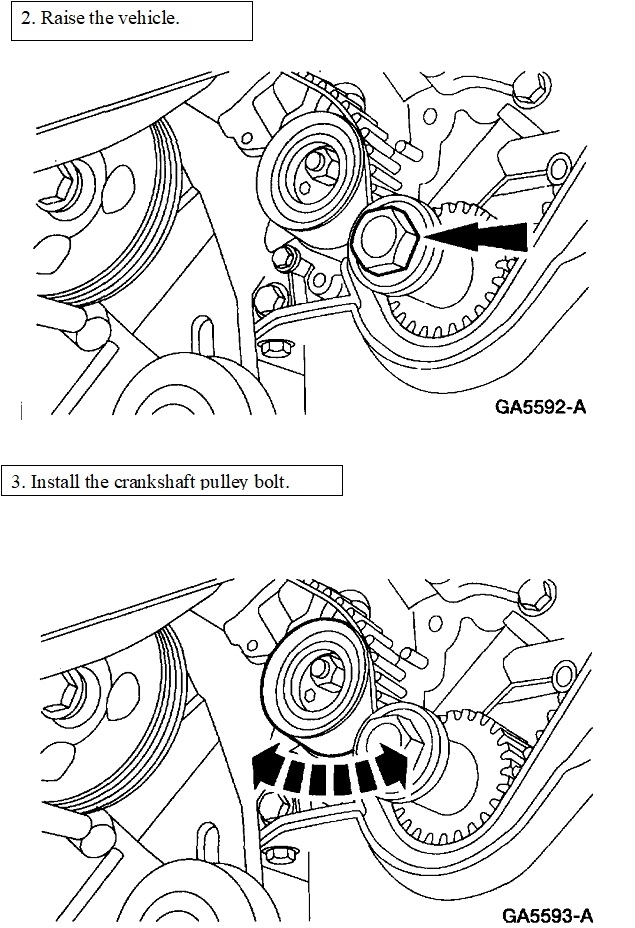 2. Raise the vehicle.

GA5592-A

3. Install the crankshaft pulley bolt.

GA5593-A