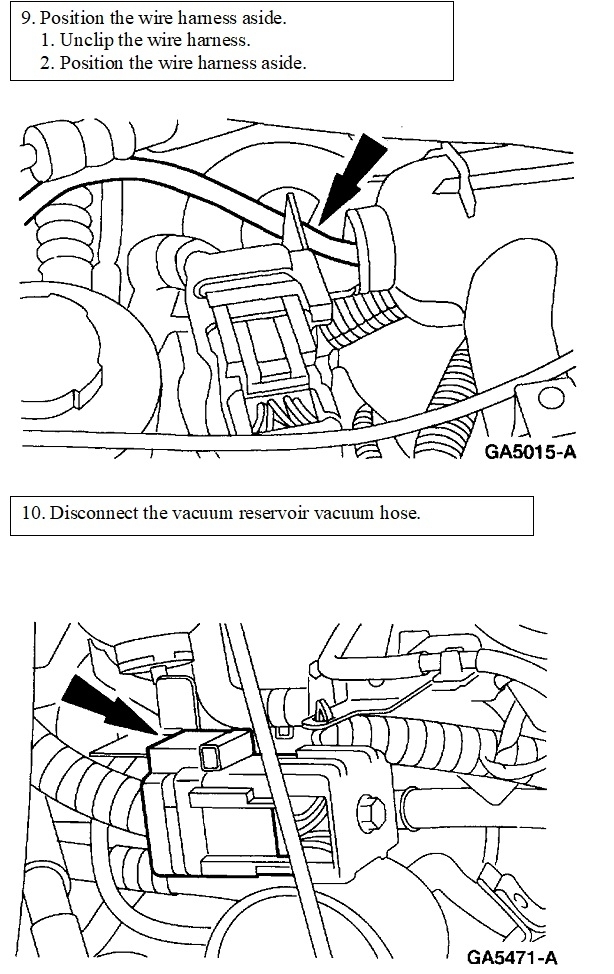 9. Position the wire harness aside.
1. Unclip the wire harness.
2. Position the wire harness aside.

GA5015-A

10. Disconnect the vacuum reservoir vacuum hose.

GA5471-A