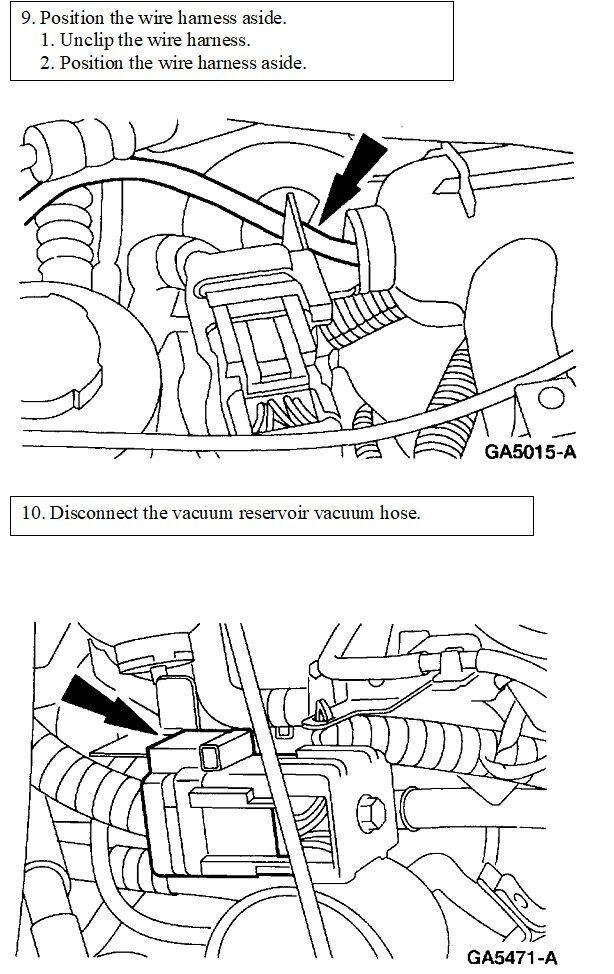 9. Position the wire harness aside.
1. Unclip the wire harness.
2. Position the wire harness aside.

GA5015-A

10. Disconnect the vacuum reservoir vacuum hose.

GA5471-A