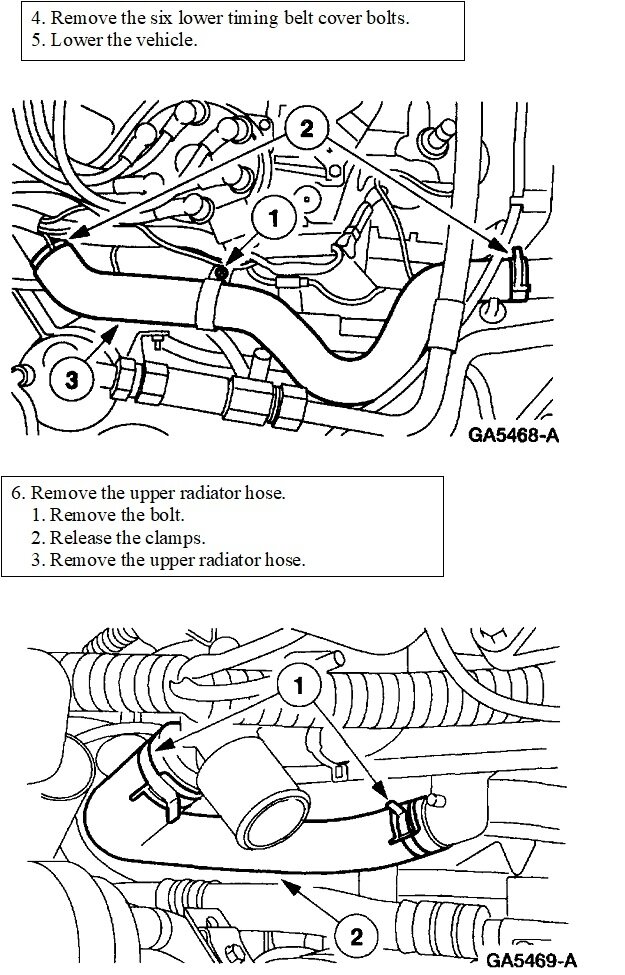 4. Remove the six lower timing belt cover bolts.
5. Lower the vehicle.

2
1
3
GA5468-A

6. Remove the upper radiator hose.
1. Remove the bolt.
2. Release the clamps.
3. Remove the upper radiator hose.

1
2
GA5469-A