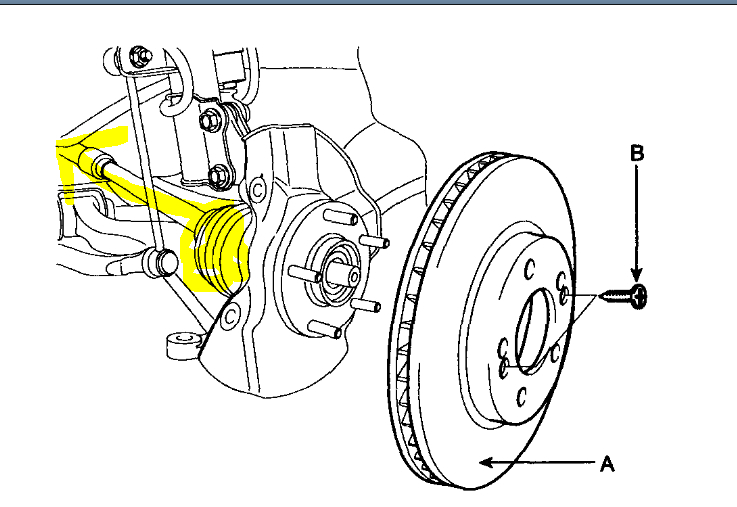 B

A