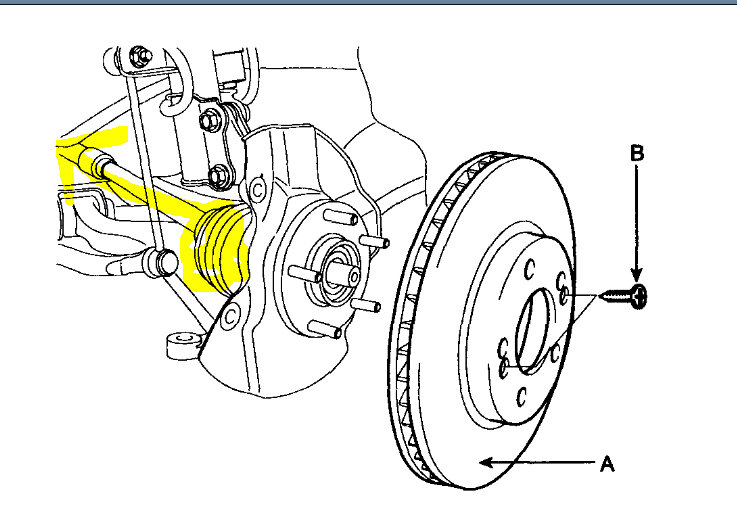 B

A