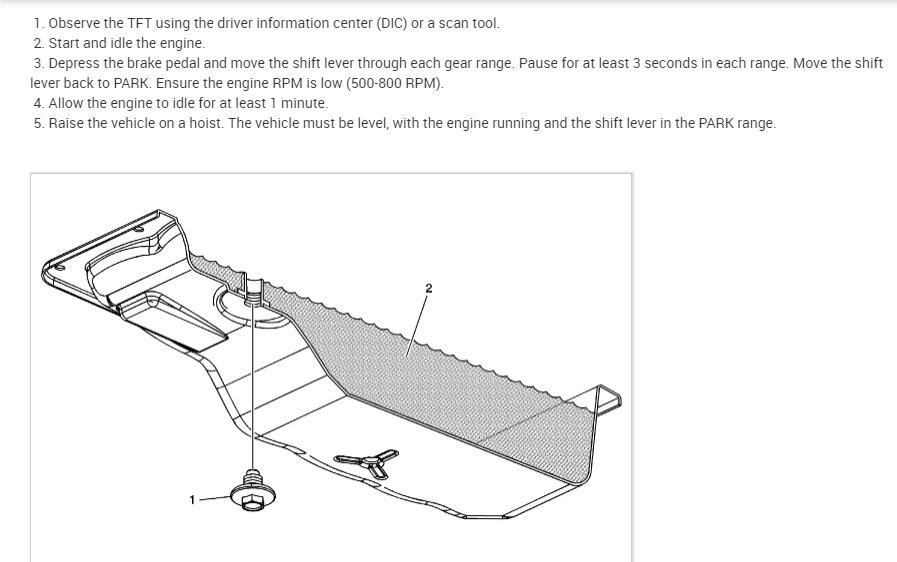 1. Observe the TFT using the driver information center (DIC) or a scan tool.
2. Start and idle the engine.
3. Depress the brake pedal and move the shift lever through each gear range. Pause for at least 3 seconds in each range. Move the shift lever back to PARK. Ensure the engine RPM is low (500-800 RPM).
4. Allow the engine to idle for at least 1 minute.
5. Raise the vehicle on a hoist. The vehicle must be level, with the engine running and the shift lever in the PARK range.

2

1