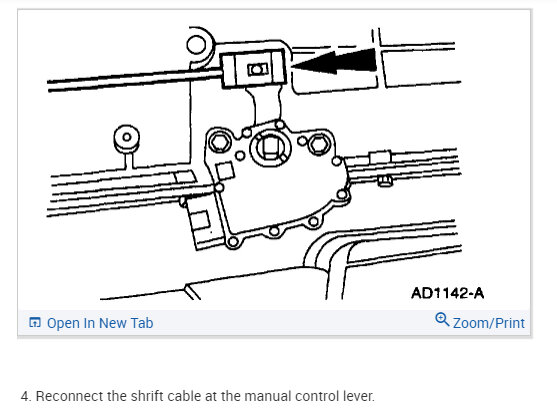 AD1142-A

Open In New Tab

Zoom/Print

4. Reconnect the shrift cable at the manual control lever.