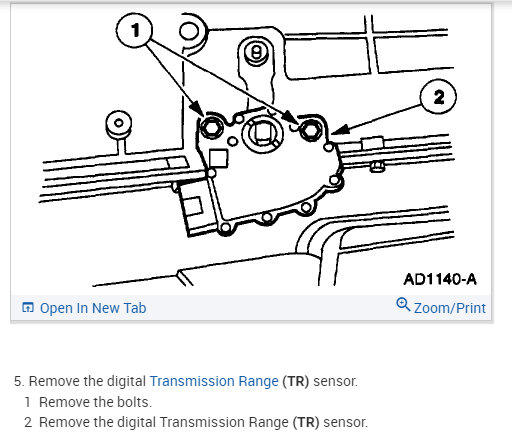 1

2

AD1140-A

Open In New Tab

Zoom/Print

5. Remove the digital Transmission Range (TR) sensor.

1 Remove the bolts.

2 Remove the digital Transmission Range (TR) sensor.