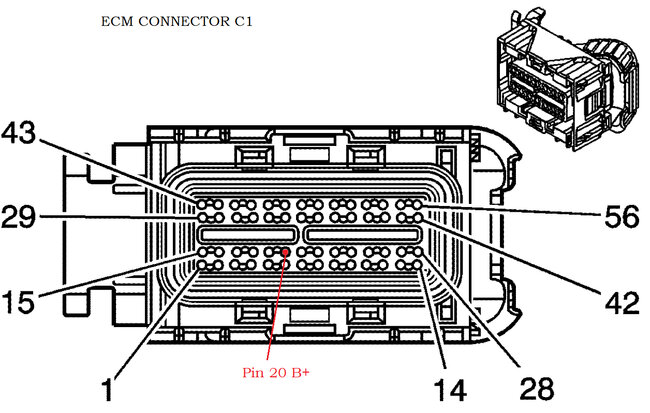 ECM CONNECTOR C1

43

29

15

1

56

42

Pin 20 B+

14

28