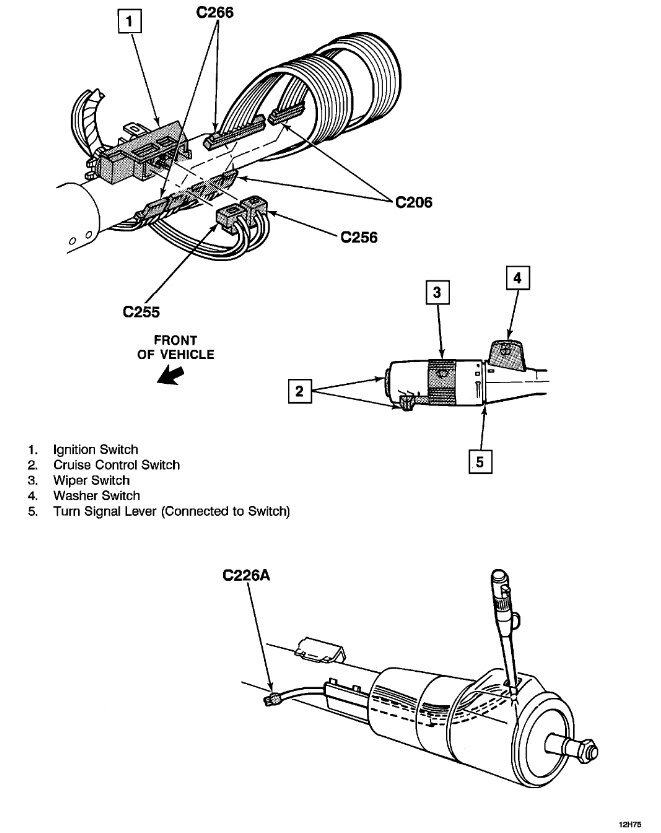 1
C266
C206
C256
C255
FRONT OF VEHICLE
3
4
2
5

1. Ignition Switch
2. Cruise Control Switch
3. Wiper Switch
4. Washer Switch
5. Turn Signal Lever (Connected to Switch)

C226A

12H75