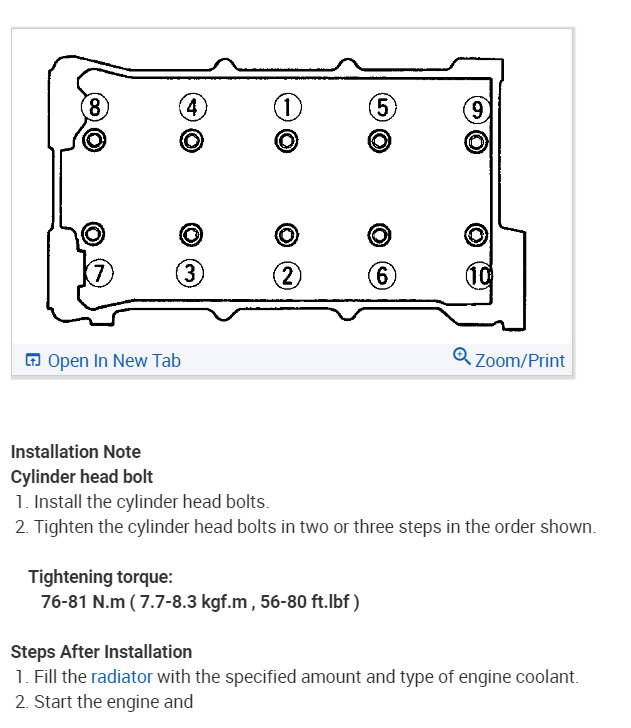 8 4 1 5 9

7 3 2 6 10

Open In New Tab Zoom/Print

Installation Note
Cylinder head bolt
1. Install the cylinder head bolts.
2. Tighten the cylinder head bolts in two or three steps in the order shown.

Tightening torque:
76-81 N.m ( 7.7-8.3 kgf.m , 56-80 ft.lbf )

Steps After Installation
1. Fill the radiator with the specified amount and type of engine coolant.
2. Start the engine and