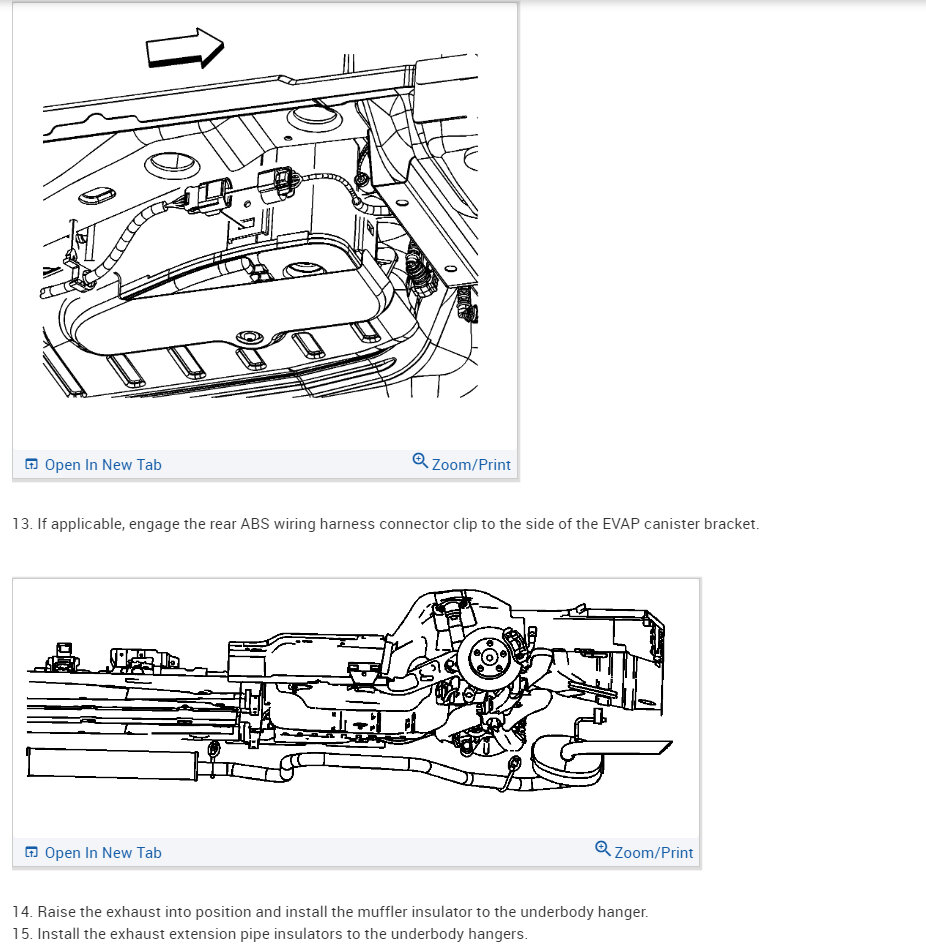 Open In New Tab

Zoom/Print

13. If applicable, engage the rear ABS wiring harness connector clip to the side of the EVAP canister bracket.

Open In New Tab

Zoom/Print

14. Raise the exhaust into position and install the muffler insulator to the underbody hanger.
15. Install the exhaust extension pipe insulators to the underbody hangers.