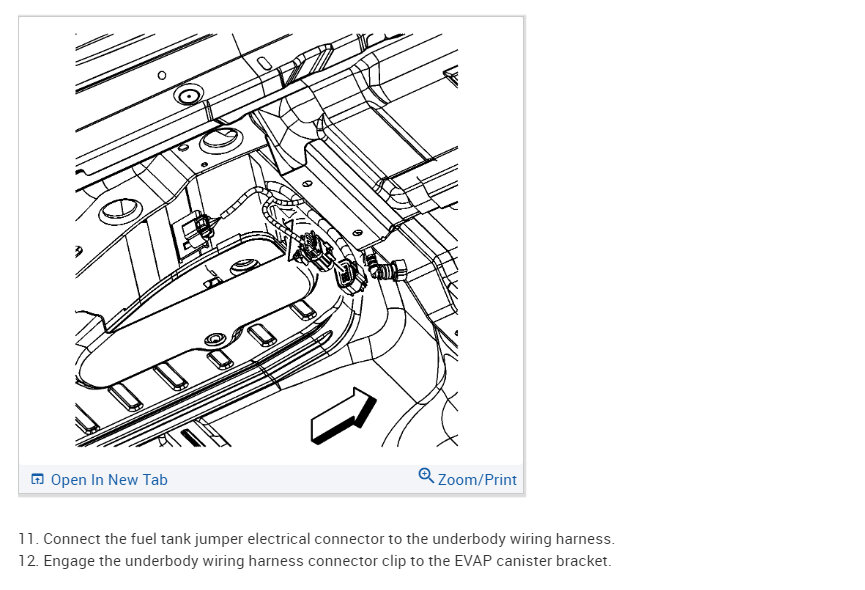 Open In New Tab

Zoom/Print

11. Connect the fuel tank jumper electrical connector to the underbody wiring harness.

12. Engage the underbody wiring harness connector clip to the EVAP canister bracket.