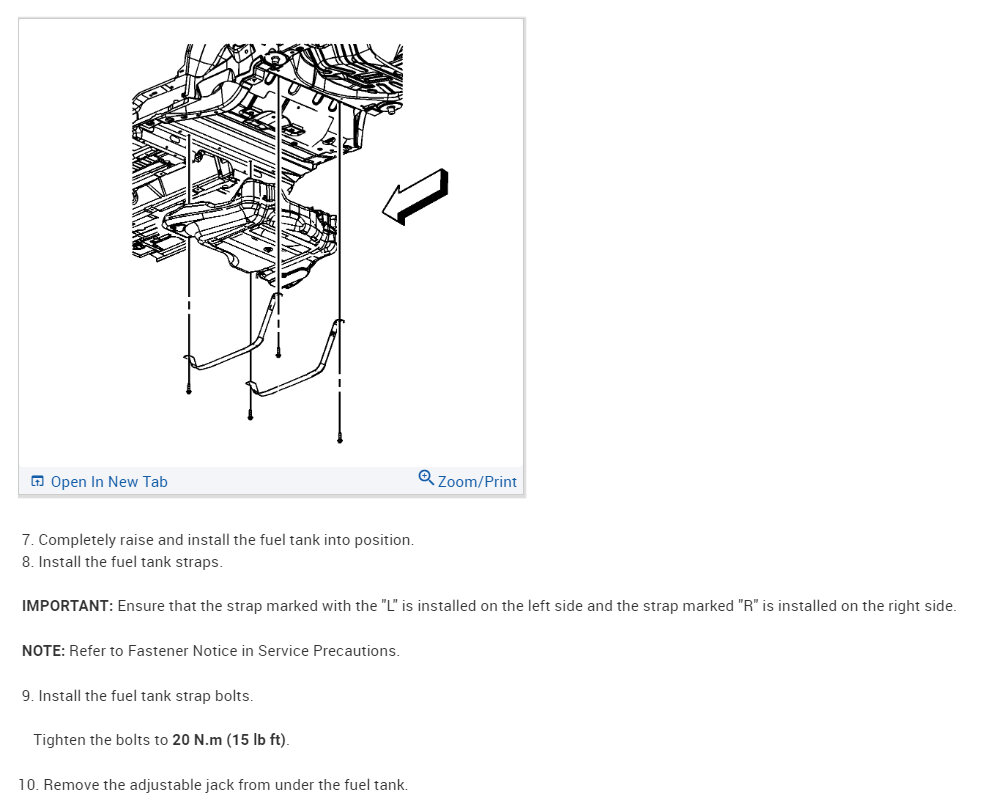 Open In New Tab

Zoom/Print

7. Completely raise and install the fuel tank into position.
8. Install the fuel tank straps.

IMPORTANT: Ensure that the strap marked with the "L" is installed on the left side and the strap marked "R" is installed on the right side.

NOTE: Refer to Fastener Notice in Service Precautions.

9. Install the fuel tank strap bolts.

Tighten the bolts to 20 N.m (15 lb ft).

10. Remove the adjustable jack from under the fuel tank.